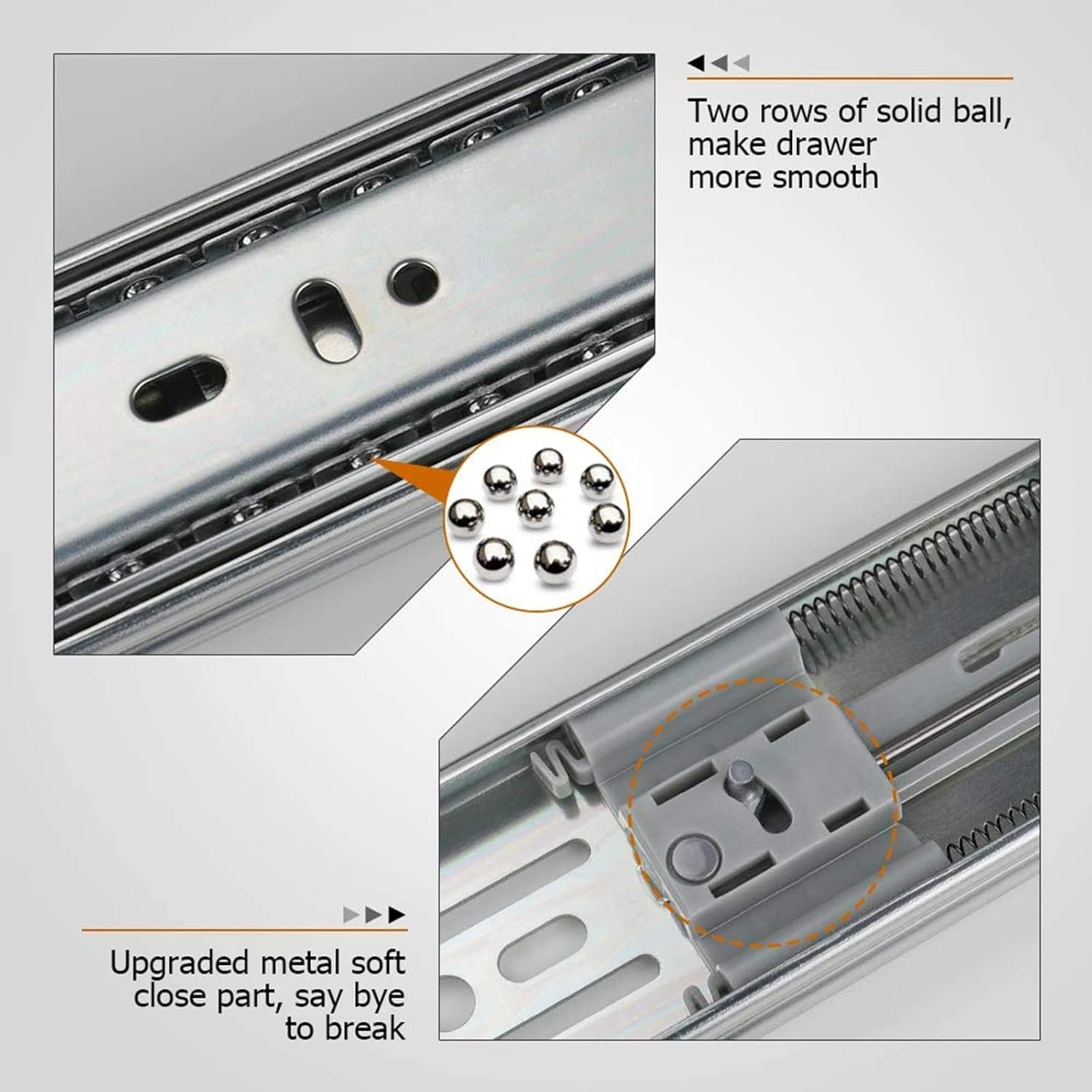 Two rows of solid ball, make drawer more smooth

Upgraded metal soft close part, say bye to break